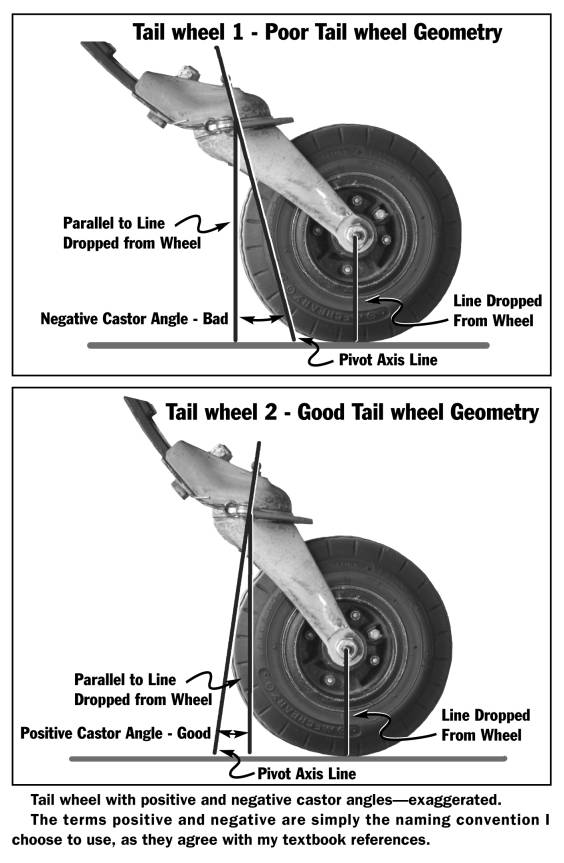 Tail wheel 1 - Poor Tail wheel Geometry

Parallel to Line Dropped from Wheel

Negative Castor Angle - Bad

Line Dropped From Wheel

Pivot Axis Line

Tail wheel 2 - Good Tail wheel Geometry

Parallel to Line Dropped from Wheel

Positive Castor Angle - Good

Line Dropped From Wheel

Pivot Axis Line

Tail wheel with positive and negative castor angles—exaggerated.

The terms positive and negative are simply the naming convention I choose to use, as they agree with my textbook references.